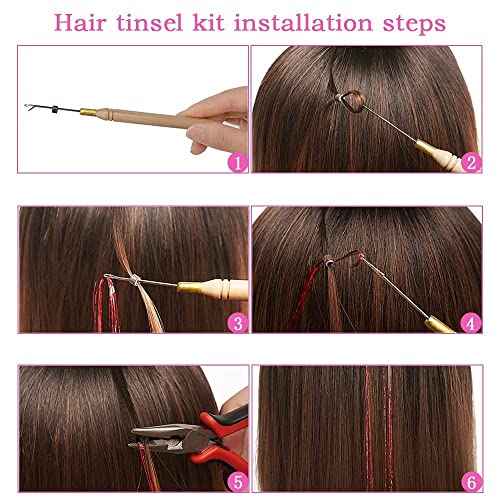 Hair tinsel kit installation steps

1

2

3

4

5

6