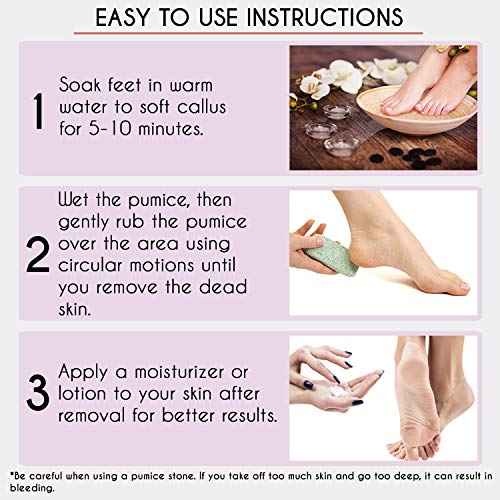 EASY TO USE INSTRUCTIONS

1 Soak feet in warm water to soft callus for 5-10 minutes.

2 Wet the pumice, then gently rub the pumice over the area using circular motions until you remove the dead skin.

3 Apply a moisturizer or lotion to your skin after removal for better results.

*Be careful when using a pumice stone. If you take off too much skin and go too deep, it can result in bleeding.