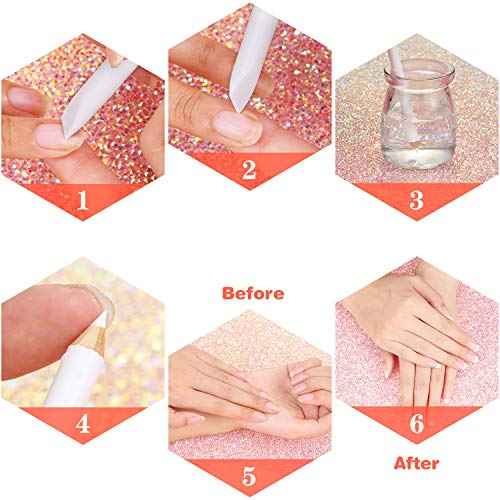 1

2

3

4

Before

5

6

After