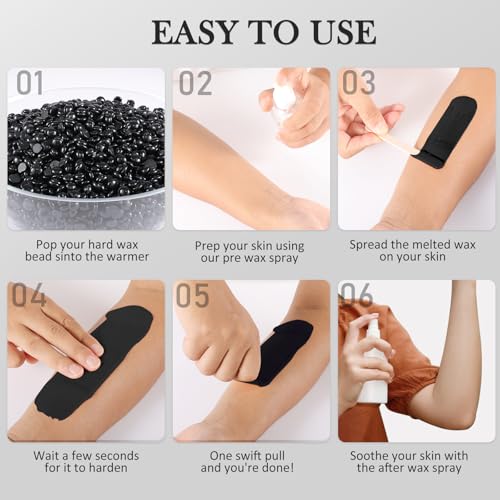 EASY TO USE

01

Pop your hard wax bead sinto the warmer

02

Prep your skin using our pre wax spray

03

Spread the melted wax on your skin

04

Wait a few seconds for it to harden

05

One swift pull and you're done!

06

Soothe your skin with the after wax spray