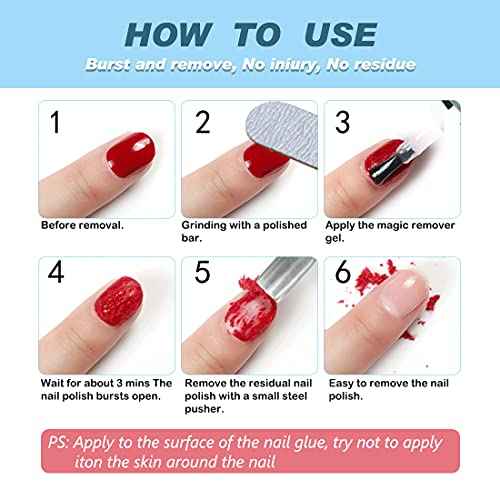 HOW TO USE

Burst and remove, No injury, No residue

1

Before removal.

2

Grinding with a polished bar.

3

Apply the magic remover gel.

4

Wait for about 3 mins The nail polish bursts open.

5

Remove the residual nail polish with a small steel pusher.

6

Easy to remove the nail polish.

PS: Apply to the surface of the nail glue, try not to apply iton the skin around the nail