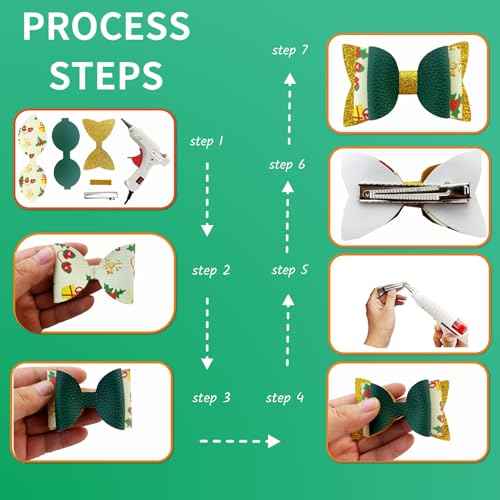 PROCESS STEPS

step 1

step 2

step 3

step 4

step 5

step 6

step 7