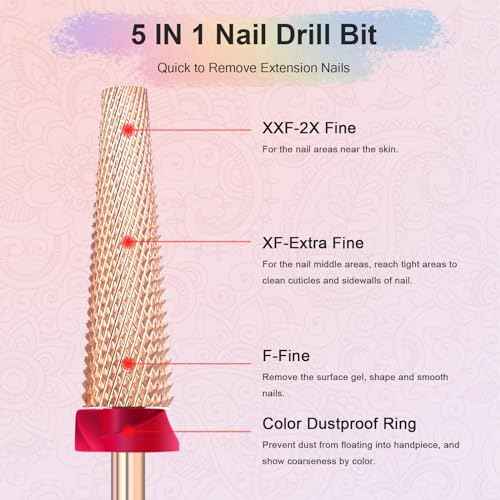 5 IN 1 Nail Drill Bit

Quick to Remove Extension Nails

XXF-2X Fine

For the nail areas near the skin.

XF-Extra Fine

For the nail middle areas, reach tight areas to clean cuticles and sidewalls of nail.

F-Fine

Remove the surface gel, shape and smooth nails.

Color Dustproof Ring

Prevent dust from floating into handpiece, and show coarseness by color.