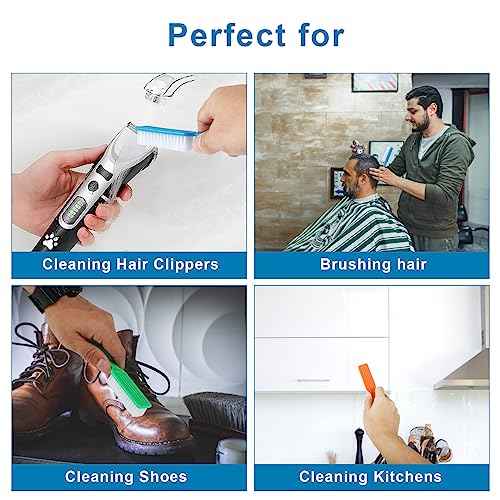 Perfect for

Cleaning Hair Clippers

Brushing hair

Cleaning Shoes

Cleaning Kitchens