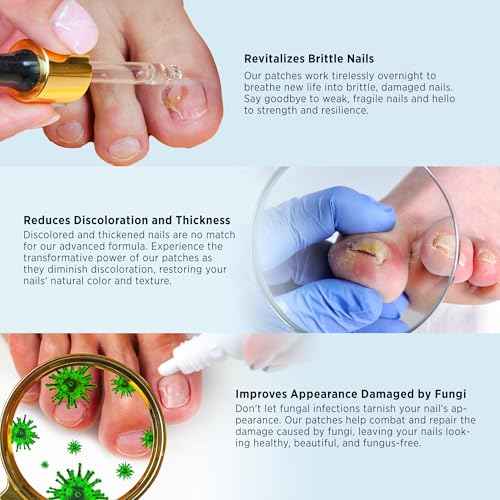 Revitalizes Brittle Nails

Our patches work tirelessly overnight to breathe new life into brittle, damaged nails. Say goodbye to weak, fragile nails and hello to strength and resilience.

Reduces Discoloration and Thickness

Discolored and thickened nails are no match for our advanced formula. Experience the transformative power of our patches as they diminish discoloration, restoring your nails' natural color and texture.

Improves Appearance Damaged by Fungi

Don't let fungal infections tarnish your nail's appearance. Our patches help combat and repair the damage caused by fungi, leaving your nails looking healthy, beautiful, and fungus-free.