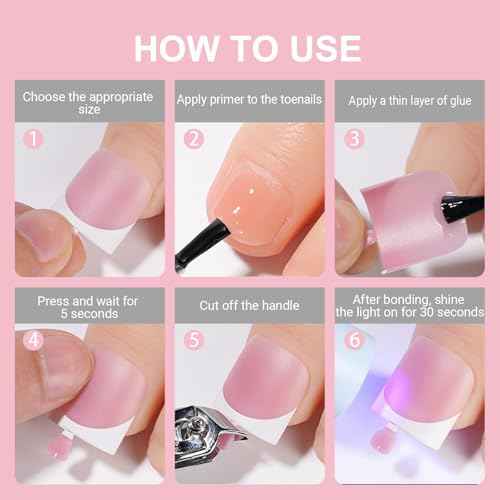 HOW TO USE

Choose the appropriate size

1

Apply primer to the toenails

2

Apply a thin layer of glue

3

Press and wait for 5 seconds

4

Cut off the handle

5

After bonding, shine the light on for 30 seconds

6