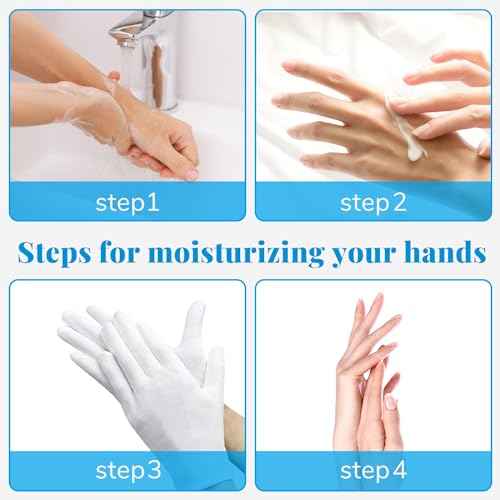 step1

step2

Steps for moisturizing your hands

step3

step4