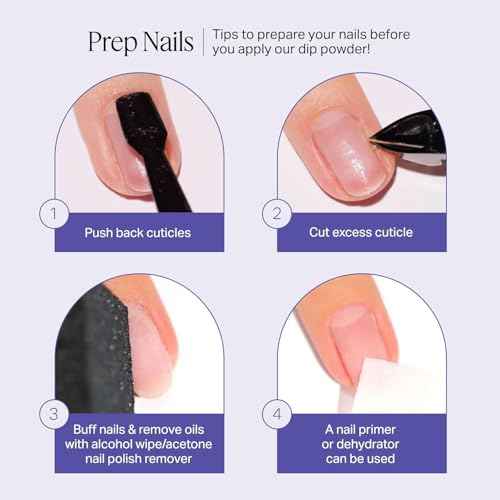 Prep Nails

Tips to prepare your nails before you apply our dip powder!

1

Push back cuticles

2

Cut excess cuticle

3

Buff nails & remove oils with alcohol wipe/acetone nail polish remover

4

A nail primer or dehydrator can be used