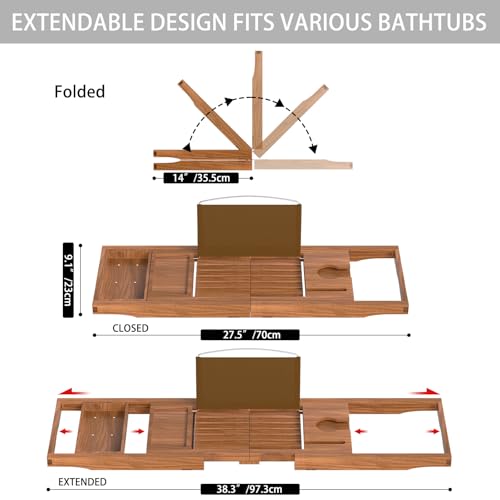 EXTENDABLE DESIGN FITS VARIOUS BATHTUBS

Folded

14" /35.5cm

9.1" /23cm

CLOSED

27.5" /70cm

EXTENDED

38.3" /97.3cm