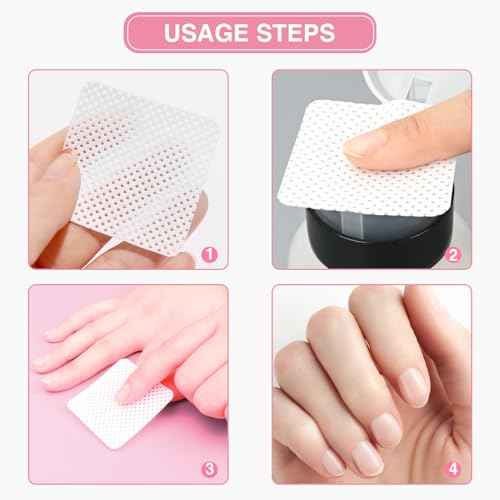 USAGE STEPS

1

2

3

4