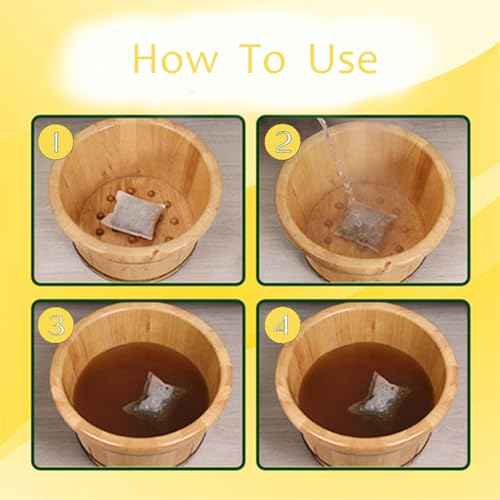 How To Use

1

2

3

4