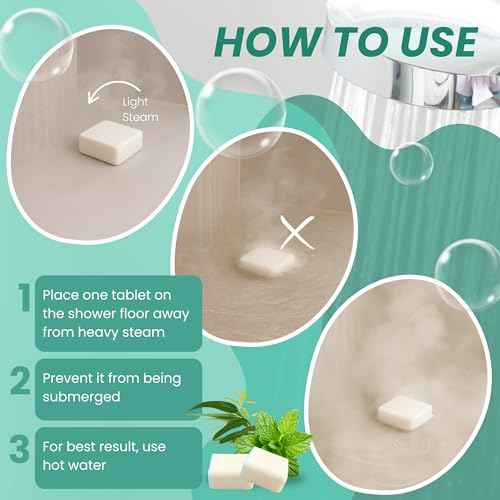 HOW TO USE

Light Steam

1 Place one tablet on the shower floor away from heavy steam

2 Prevent it from being submerged

3 For best result, use hot water