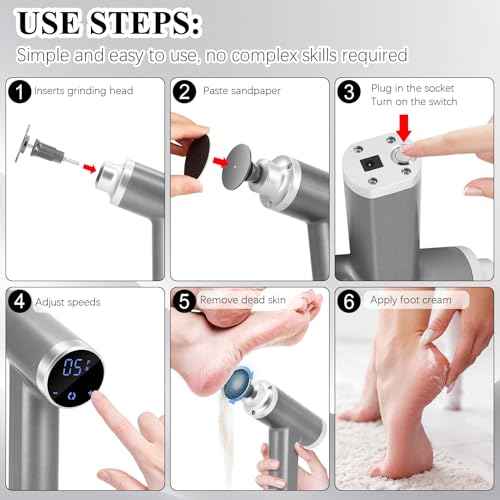 USE STEPS:

Simple and easy to use, no complex skills required

1 Inserts grinding head

2 Paste sandpaper

3 Plug in the socket
Turn on the switch

4 Adjust speeds

05

5 Remove dead skin

6 Apply foot cream