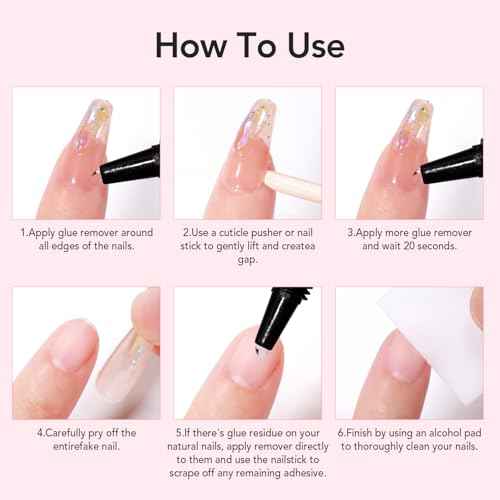 How To Use

1.Apply glue remover around all edges of the nails.

2.Use a cuticle pusher or nail stick to gently lift and createa gap.

3.Apply more glue remover and wait 20 seconds.

4.Carefully pry off the entirefake nail.

5.If there's glue residue on your natural nails, apply remover directly to them and use the nailstick to scrape off any remaining adhesive.

6.Finish by using an alcohol pad to thoroughly clean your nails.