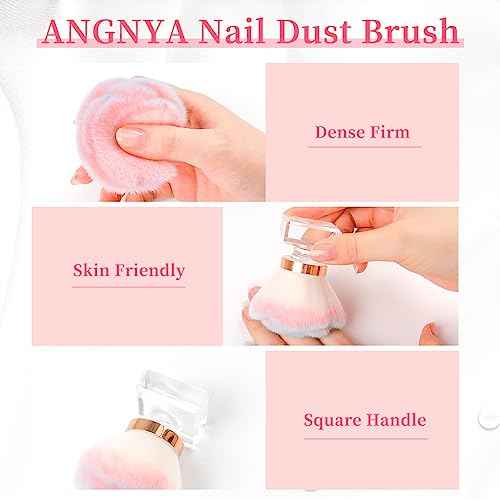 ANGNYA Nail Dust Brush

Dense Firm

Skin Friendly

Square Handle