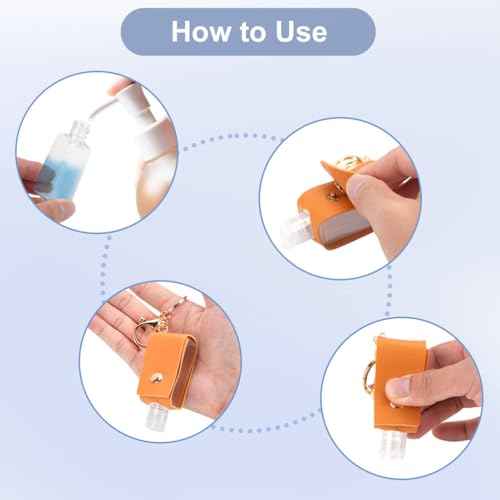 How to Use