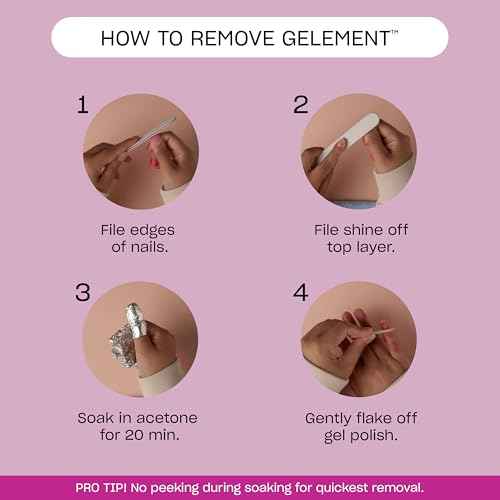 HOW TO REMOVE GELEMENT™

1

File edges of nails.

2

File shine off top layer.

3

Soak in acetone for 20 min.

4

Gently flake off gel polish.

PRO TIP! No peeking during soaking for quickest removal.