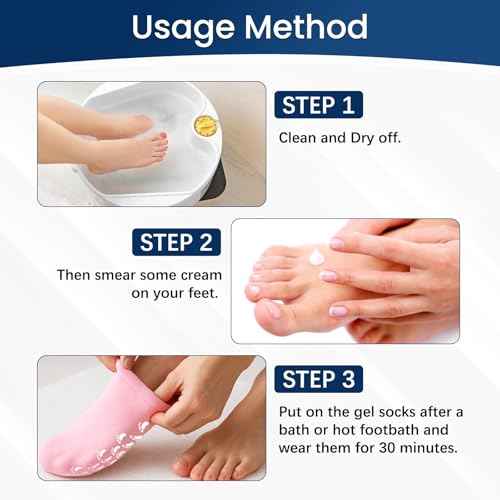 Usage Method

STEP 1

Clean and Dry off.

STEP 2

Then smear some cream on your feet.

STEP 3

Put on the gel socks after a bath or hot footbath and wear them for 30 minutes.