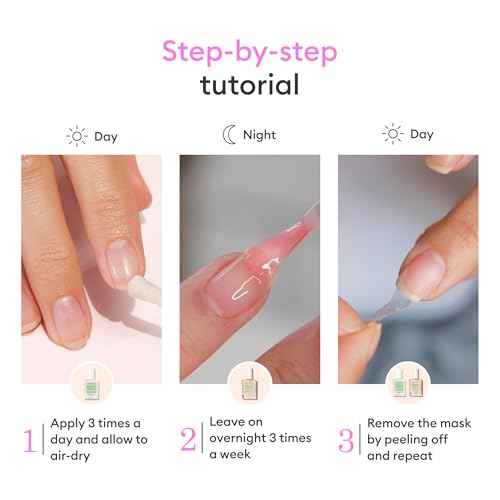 Step-by-step
tutorial

Day

Night

Day

1 Apply 3 times a day and allow to air-dry

2 Leave on overnight 3 times a week

3 Remove the mask by peeling off and repeat