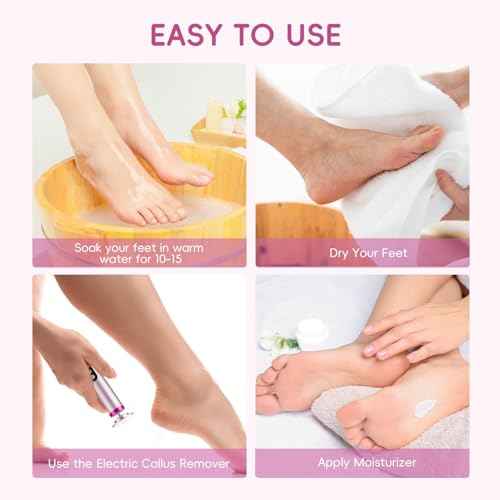 EASY TO USE

Soak your feet in warm water for 10-15

Dry Your Feet

Use the Electric Callus Remover

Apply Moisturizer