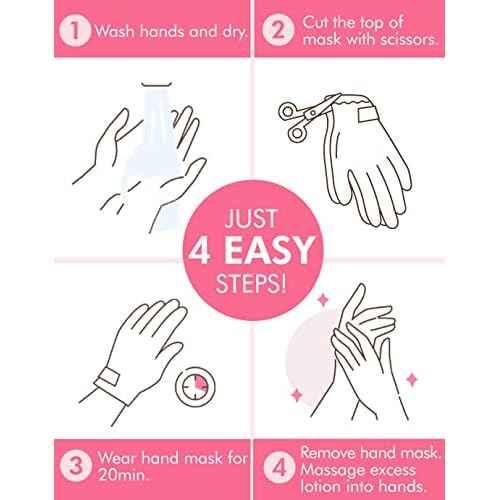 1 Wash hands and dry.

2 Cut the top of mask with scissors.

JUST 4 EASY STEPS!

3 Wear hand mask for 20min.

4 Remove hand mask. Massage excess lotion into hands.