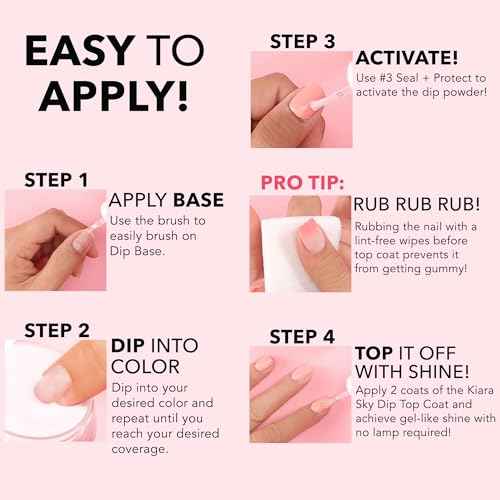 EASY TO APPLY!

STEP 1

APPLY BASE

Use the brush to easily brush on Dip Base.

STEP 2

DIP INTO COLOR

Dip into your desired color and repeat until you reach your desired coverage.

STEP 3

ACTIVATE!

Use #3 Seal + Protect to activate the dip powder!

PRO TIP:

RUB RUB RUB!

Rubbing the nail with a lint-free wipes before top coat prevents it from getting gummy!

STEP 4

TOP IT OFF WITH SHINE!

Apply 2 coats of the Kiara Sky Dip Top Coat and achieve gel-like shine with no lamp required!