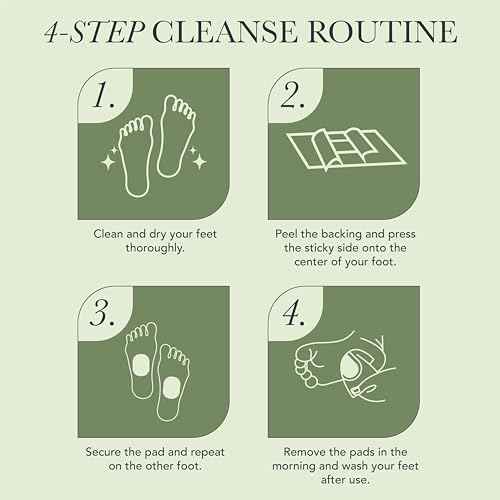 4-STEP CLEANSE ROUTINE

1.

Clean and dry your feet thoroughly.

2.

Peel the backing and press the sticky side onto the center of your foot.

3.

Secure the pad and repeat on the other foot.

4.

Remove the pads in the morning and wash your feet after use.