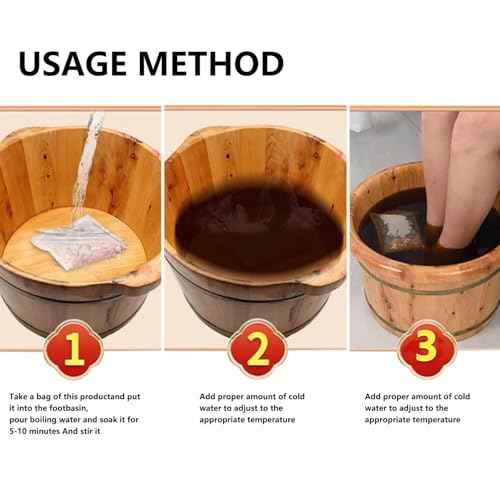 USAGE METHOD

1

Take a bag of this productand put it into the footbasin,
pour boiling water and soak it for 5-10 minutes And stir it

2

Add proper amount of cold water to adjust to the appropriate temperature

3

Add proper amount of cold water to adjust to the appropriate temperature