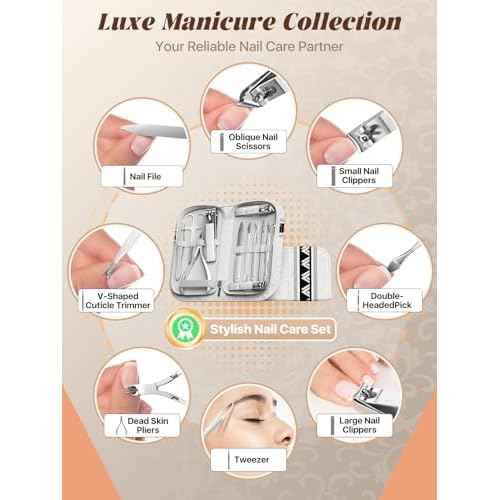 Luxe Manicure Collection

Your Reliable Nail Care Partner

Oblique Nail Scissors

Nail File

Small Nail Clippers

V-Shaped Cuticle Trimmer

Double-HeadedPick

Stylish Nail Care Set

Dead Skin Pliers

Large Nail Clippers

Tweezer