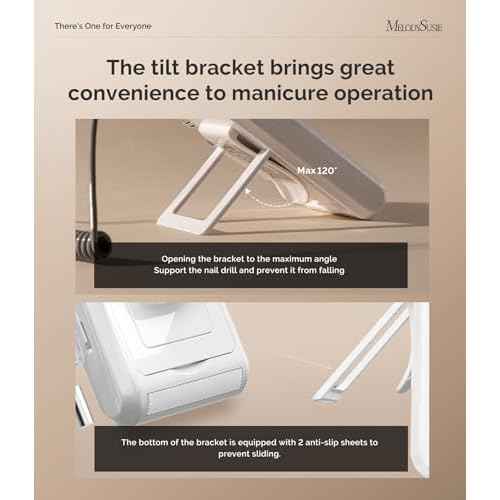 There's One for Everyone

MelodySusie

The tilt bracket brings great convenience to manicure operation

Max 120°

Opening the bracket to the maximum angle
Support the nail drill and prevent it from falling

The bottom of the bracket is equipped with 2 anti-slip sheets to prevent sliding.