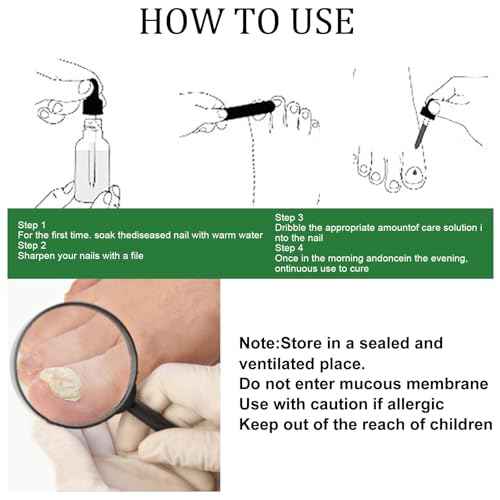 HOW TO USE

Step 1
For the first time. soak thediseased nail with warm water
Step 2
Sharpen your nails with a file

Step 3
Dribble the appropriate amountof care solution i nto the nail
Step 4
Once in the morning andoncein the evening, ontinuous use to cure

Note:Store in a sealed and ventilated place.
Do not enter mucous membrane
Use with caution if allergic
Keep out of the reach of children