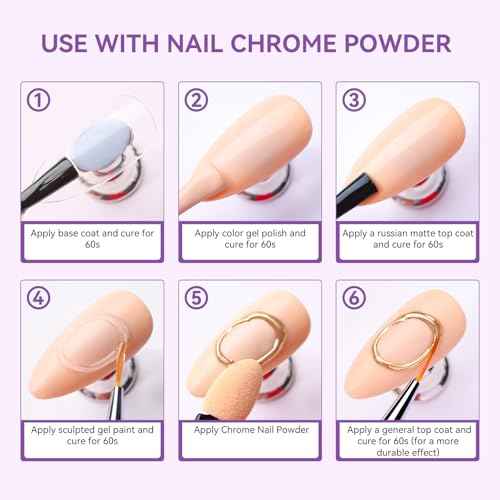 USE WITH NAIL CHROME POWDER

①
Apply base coat and cure for 60s

②
Apply color gel polish and cure for 60s

③
Apply a russian matte top coat and cure for 60s

④
Apply sculpted gel paint and cure for 60s

⑤
Apply Chrome Nail Powder

⑥
Apply a general top coat and cure for 60s (for a more durable effect)