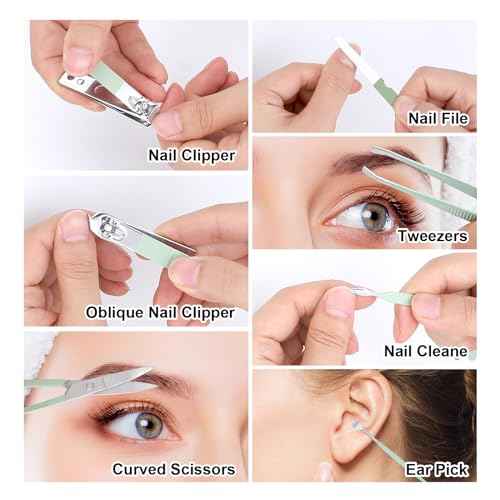 Nail Clipper

Oblique Nail Clipper

Curved Scissors

Nail File

Tweezers

Nail Cleane

Ear Pick