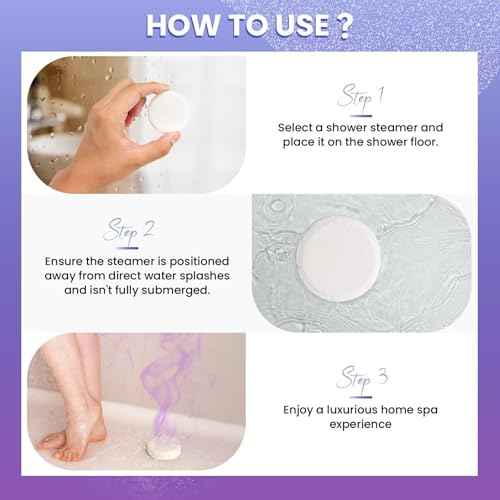 HOW TO USE ?

Step 1

Select a shower steamer and place it on the shower floor.

Step 2

Ensure the steamer is positioned away from direct water splashes and isn't fully submerged.

Step 3

Enjoy a luxurious home spa experience