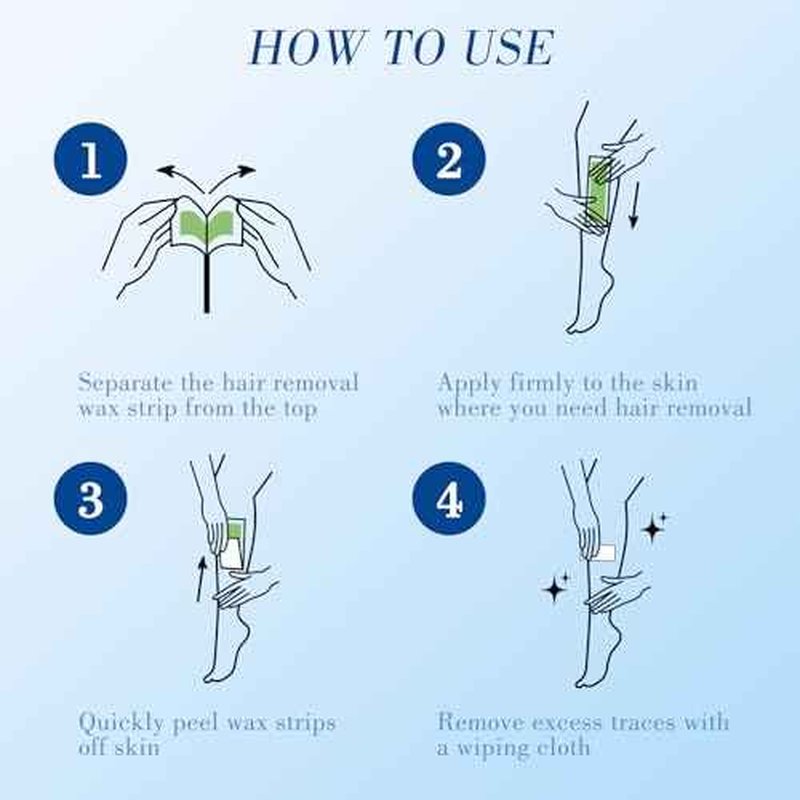 HOW TO USE

1

Separate the hair removal wax strip from the top

2

Apply firmly to the skin where you need hair removal

3

Quickly peel wax strips off skin

4

Remove excess traces with a wiping cloth