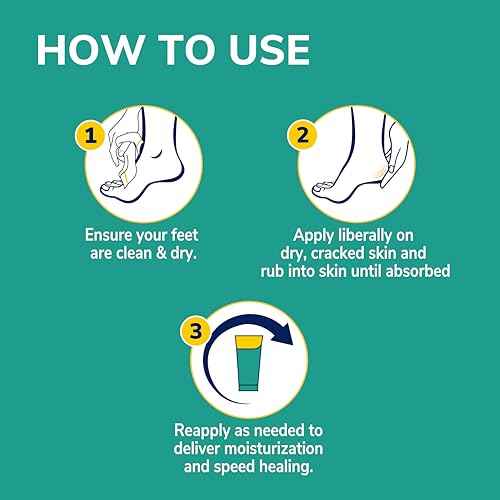 HOW TO USE

1

Ensure your feet are clean & dry.

2

Apply liberally on dry, cracked skin and rub into skin until absorbed

3

Reapply as needed to deliver moisturization and speed healing.