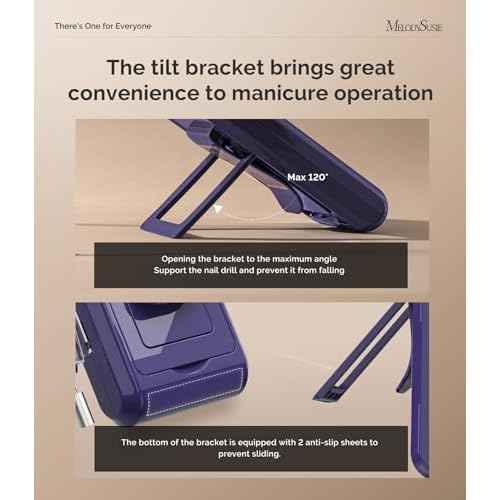 There's One for Everyone

MelodySusie

The tilt bracket brings great convenience to manicure operation

Max 120°

Opening the bracket to the maximum angle
Support the nail drill and prevent it from falling

The bottom of the bracket is equipped with 2 anti-slip sheets to prevent sliding.