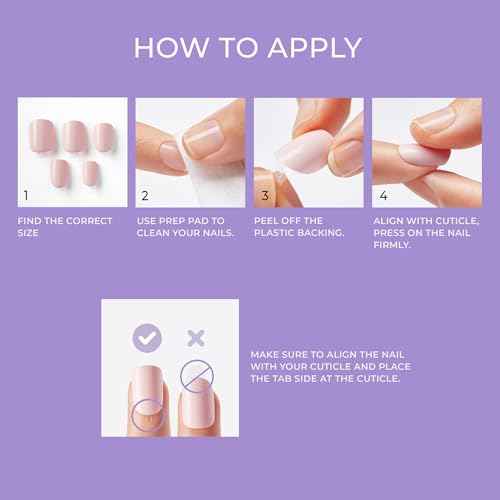 HOW TO APPLY

1

FIND THE CORRECT SIZE

2

USE PREP PAD TO CLEAN YOUR NAILS.

3

PEEL OFF THE PLASTIC BACKING.

4

ALIGN WITH CUTICLE; PRESS ON THE NAIL FIRMLY.

MAKE SURE TO ALIGN THE NAIL WITH YOUR CUTICLE AND PLACE THE TAB SIDE AT THE CUTICLE.