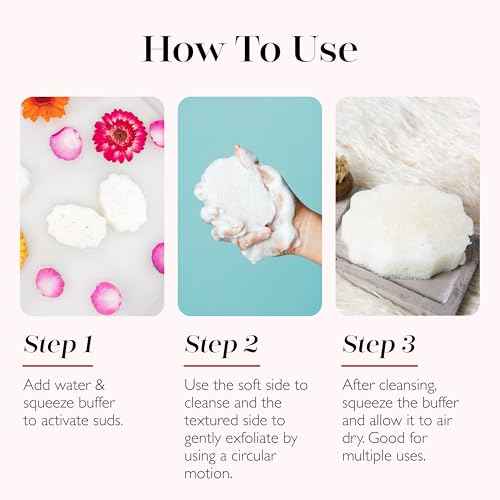 How To Use

Step 1

Add water & squeeze buffer to activate suds.

Step 2

Use the soft side to cleanse and the textured side to gently exfoliate by using a circular motion.

Step 3

After cleansing, squeeze the buffer and allow it to air dry. Good for multiple uses.