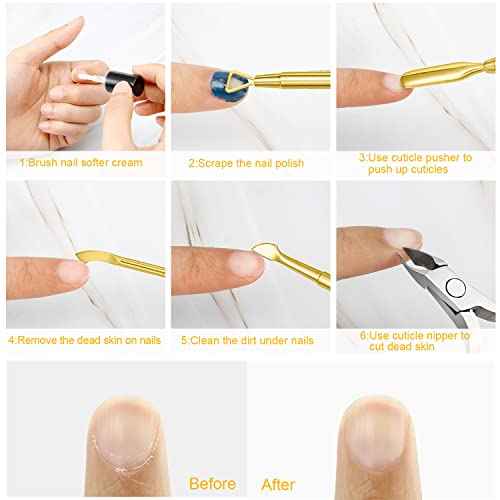 1:Brush nail softer cream

2:Scrape the nail polish

3:Use cuticle pusher to push up cuticles

4:Remove the dead skin on nails

5:Clean the dirt under nails

6:Use cuticle nipper to cut dead skin

Before

After