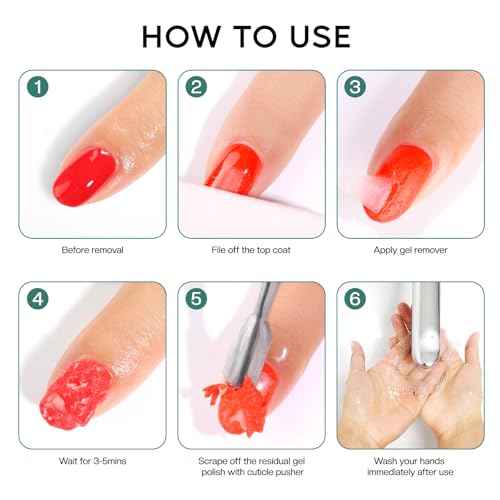 HOW TO USE

1

Before removal

2

File off the top coat

3

Apply gel remover

4

Wait for 3-5mins

5

Scrape off the residual gel polish with cuticle pusher

6

Wash your hands immediately after use