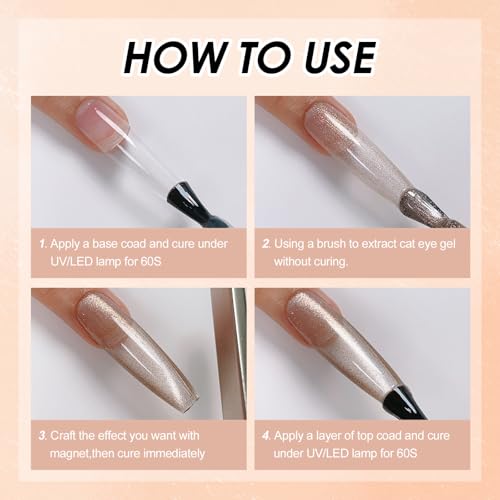 HOW TO USE

1. Apply a base coad and cure under UV/LED lamp for 60S

2. Using a brush to extract cat eye gel without curing.

3. Craft the effect you want with magnet,then cure immediately

4. Apply a layer of top coad and cure under UV/LED lamp for 60S