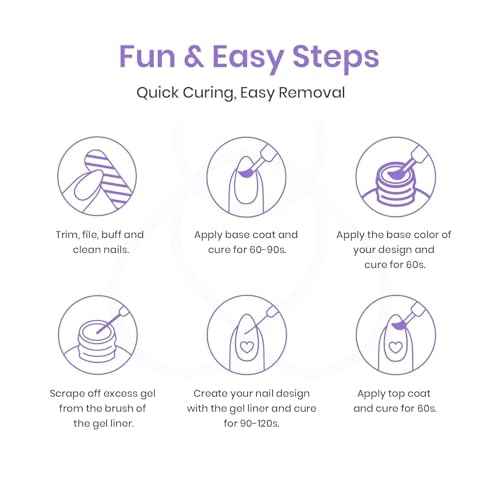 Fun & Easy Steps

Quick Curing, Easy Removal

Trim, file, buff and clean nails.

Apply base coat and cure for 60-90s.

Apply the base color of your design and cure for 60s.

Scrape off excess gel from the brush of the gel liner.

Create your nail design with the gel liner and cure for 90-120s.

Apply top coat and cure for 60s.