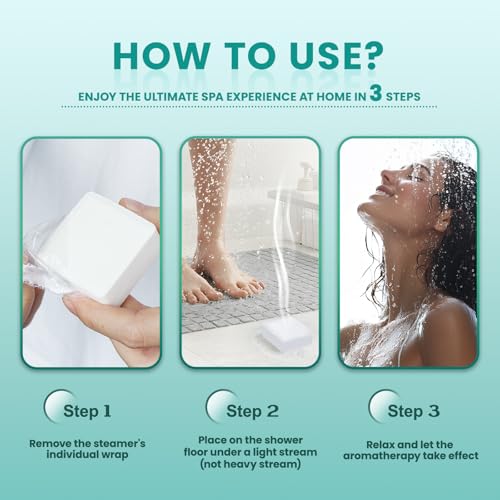 HOW TO USE?

ENJOY THE ULTIMATE SPA EXPERIENCE AT HOME IN 3 STEPS

Step 1

Remove the steamer's individual wrap

Step 2

Place on the shower floor under a light stream (not heavy stream)

Step 3

Relax and let the aromatherapy take effect