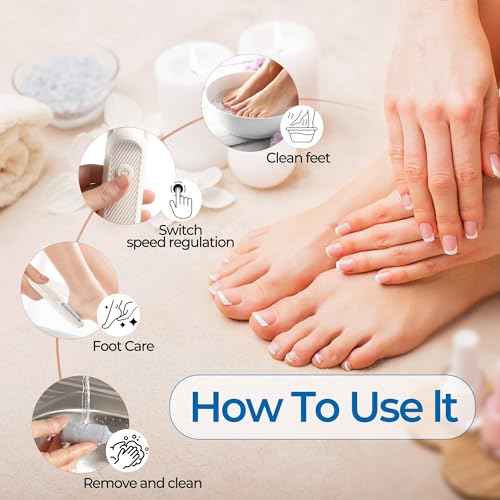 Clean feet

Switch speed regulation

Foot Care

Remove and clean

How To Use It