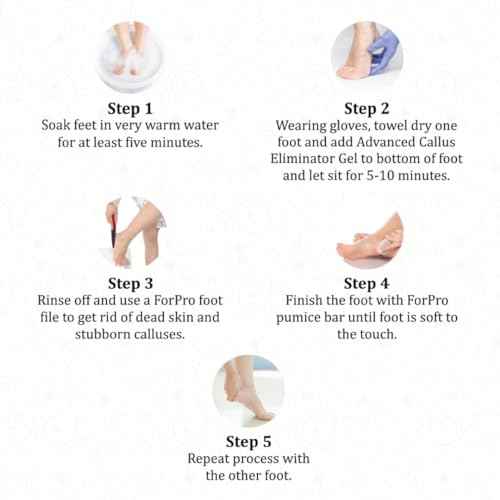 Step 1
Soak feet in very warm water for at least five minutes.

Step 2
Wearing gloves, towel dry one foot and add Advanced Callus Eliminator Gel to bottom of foot and let sit for 5-10 minutes.

Step 3
Rinse off and use a ForPro foot file to get rid of dead skin and stubborn calluses.

Step 4
Finish the foot with ForPro pumice bar until foot is soft to the touch.

Step 5
Repeat process with the other foot.