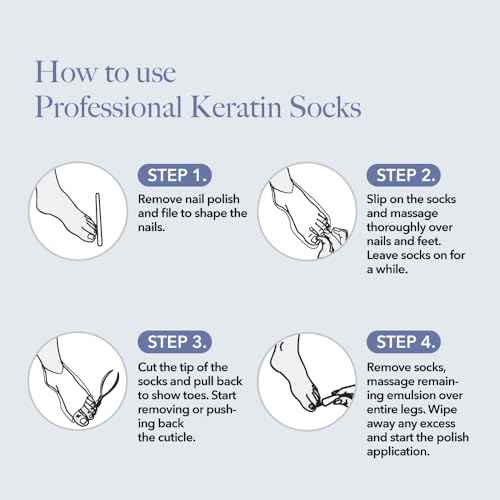 How to use
Professional Keratin Socks

STEP 1.
Remove nail polish and file to shape the nails.

STEP 2.
Slip on the socks and massage thoroughly over nails and feet. Leave socks on for a while.

STEP 3.
Cut the tip of the socks and pull back to show toes. Start removing or pushing back the cuticle.

STEP 4.
Remove socks, massage remaining emulsion over entire legs. Wipe away any excess and start the polish application.