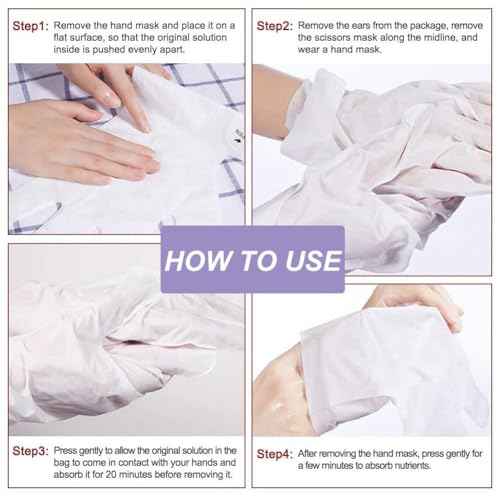 Step1: Remove the hand mask and place it on a flat surface, so that the original solution inside is pushed evenly apart.

Step2: Remove the ears from the package, remove the scissors mask along the midline, and wear a hand mask.

HOW TO USE

Step3: Press gently to allow the original solution in the bag to come in contact with your hands and absorb it for 20 minutes before removing it.

Step4: After removing the hand mask, press gently for a few minutes to absorb nutrients.