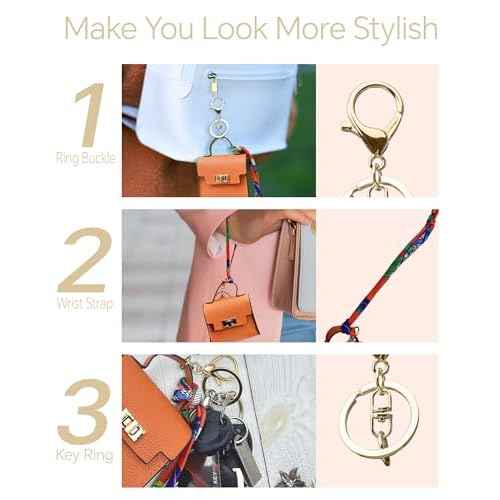 Make You Look More Stylish

1
Ring Buckle

2
Wrist Strap

3
Key Ring