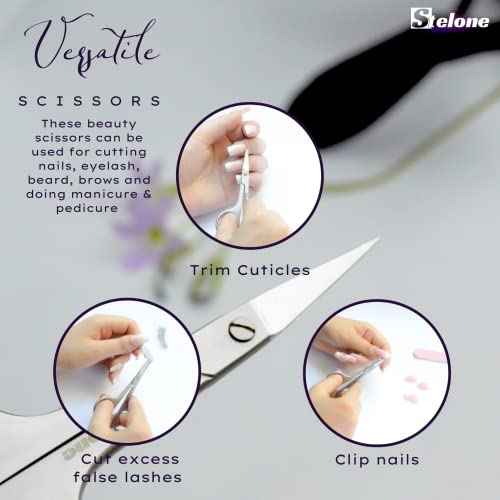 Stelone

Versatile

SCISSORS

These beauty scissors can be used for cutting nails, eyelash, beard, brows and doing manicure & pedicure

Trim Cuticles

Cut excess false lashes

Clip nails